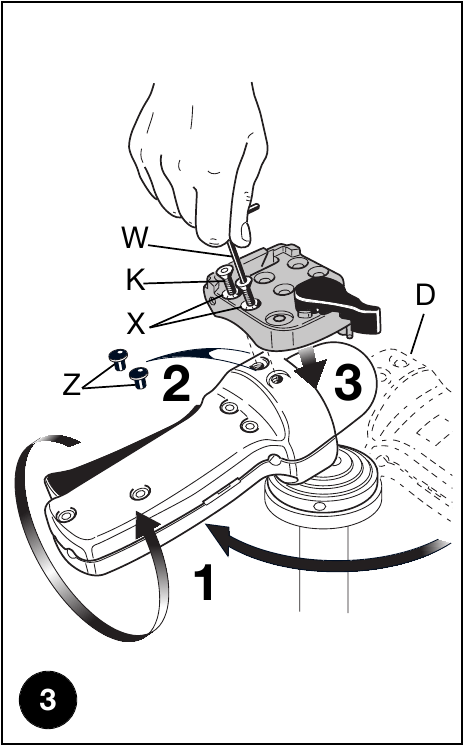 W
K
X
D
Z
2
3
1
3