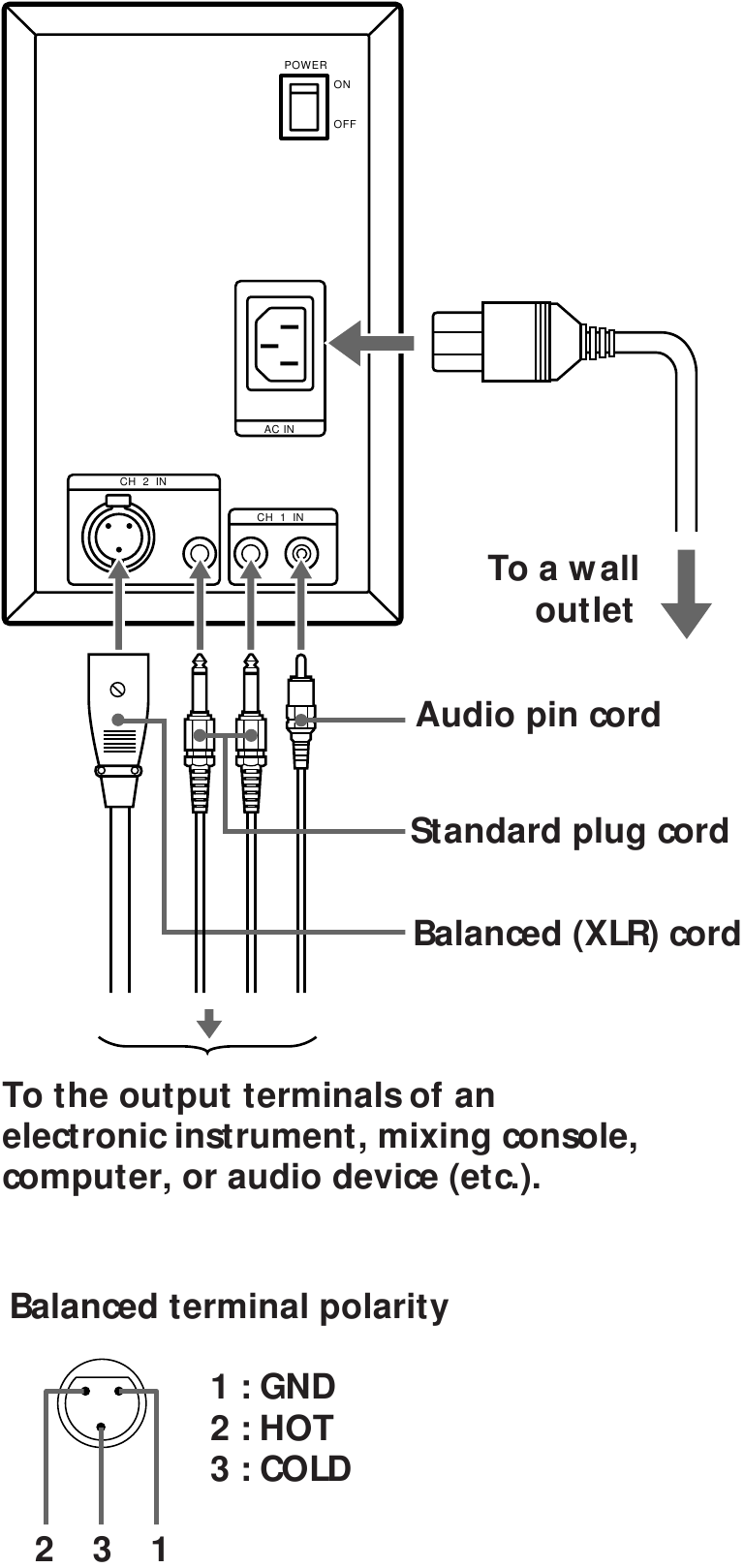 POWER
ON
OFF

AC IN

CH 2 IN

CH 1 IN

To a wall outlet

Audio pin cord

Standard plug cord

Balanced (XLR) cord

To the output terminals of an electronic instrument, mixing console, computer, or audio device (etc.).

Balanced terminal polarity

1 : GND
2 : HOT
3 : COLD

2 3 1