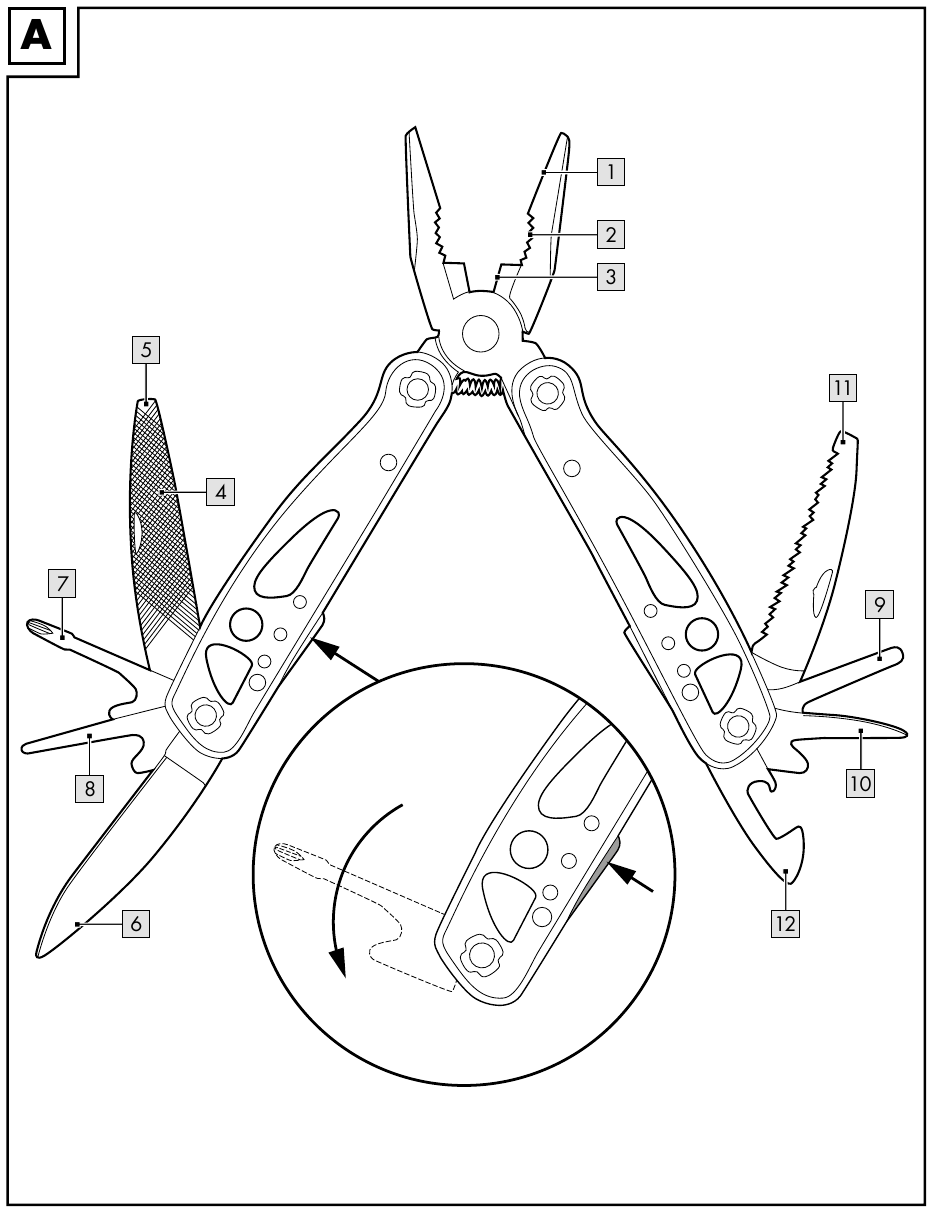 A

1
2
3
5
4
11
7
9
8
10
6
12