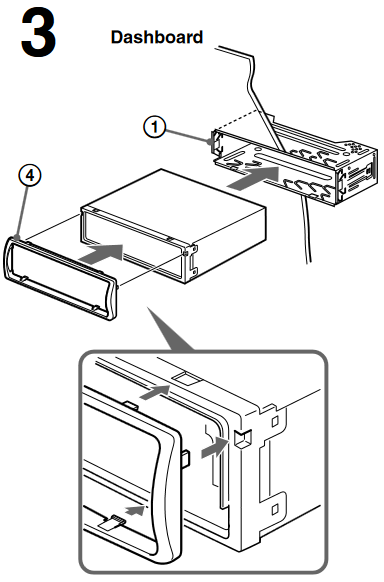 3
Dashboard
1
4