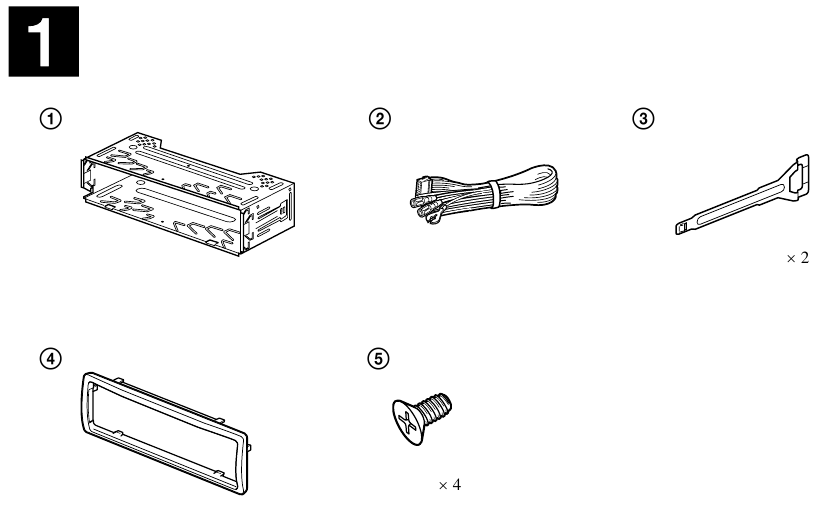 1

①

②

③

× 2

④

⑤

× 4