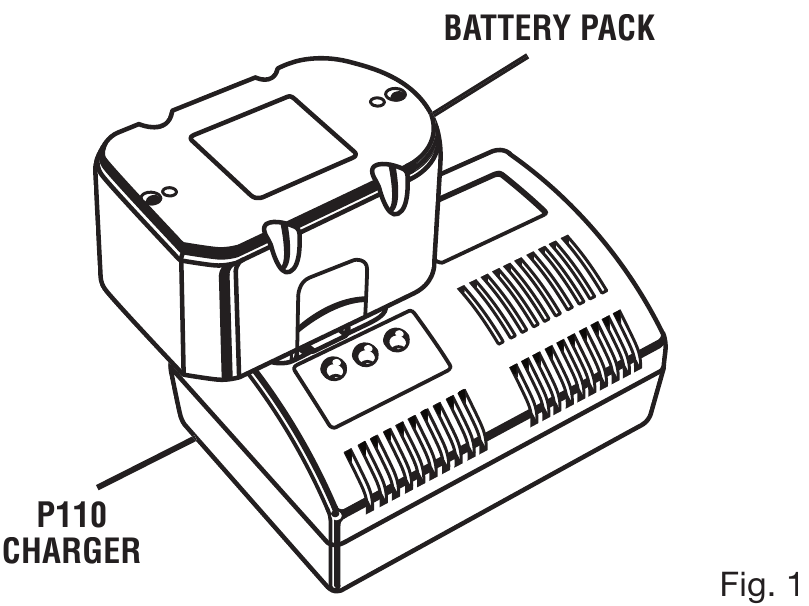 BATTERY PACK

P110
CHARGER

Fig. 1