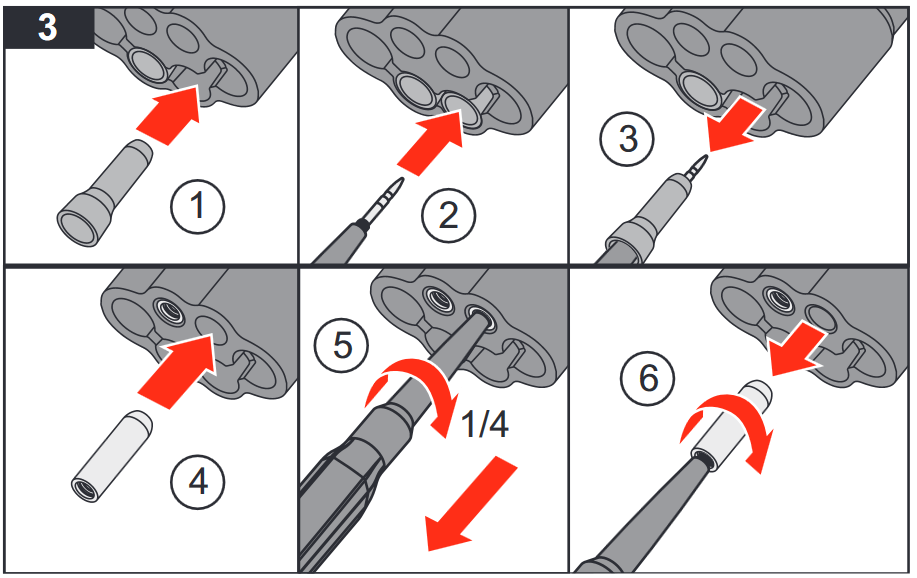 3

1

2

3

4

5

1/4

6