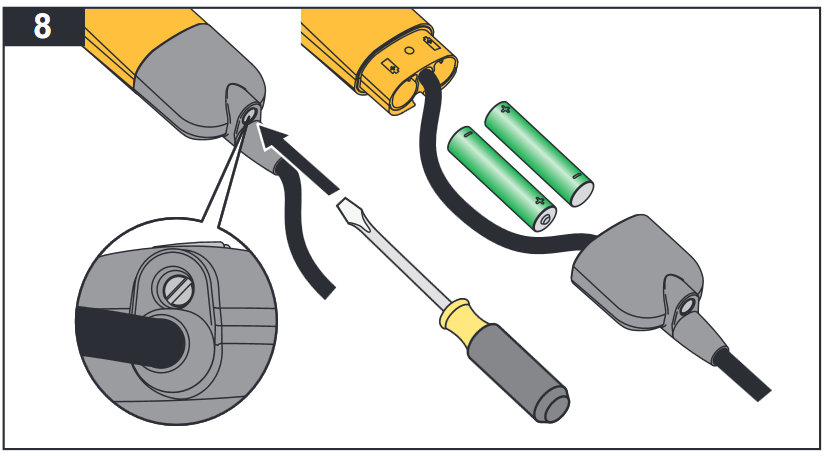 8