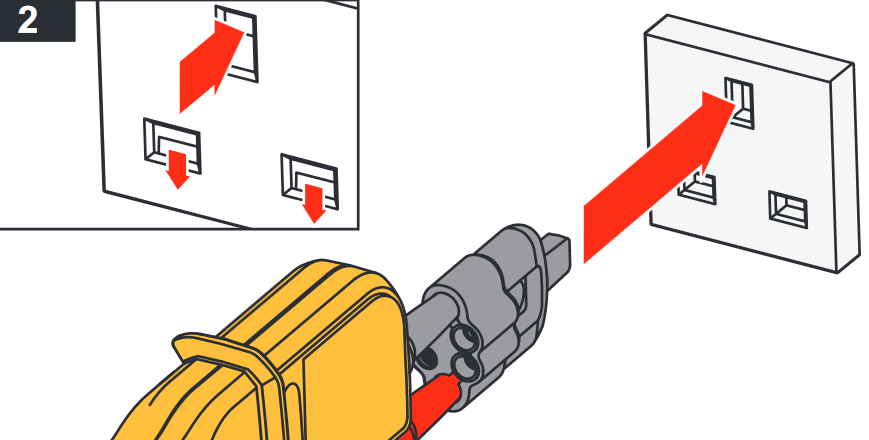 2