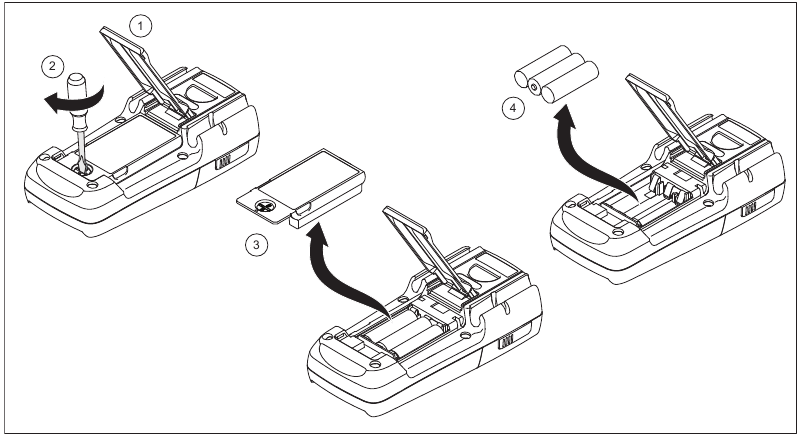 1
2
3
4