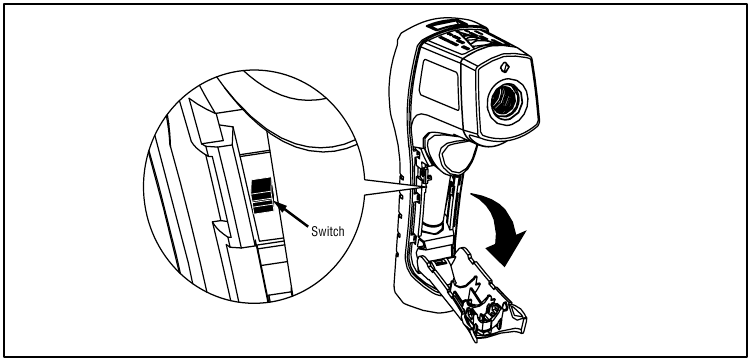 Switch