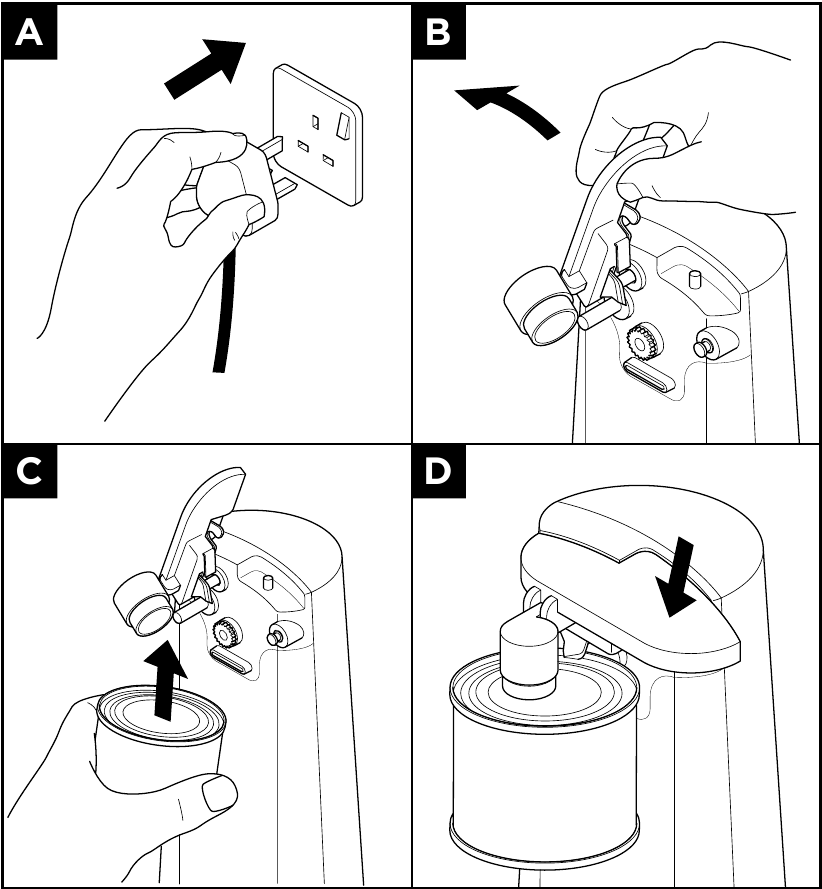 A

B

C

D