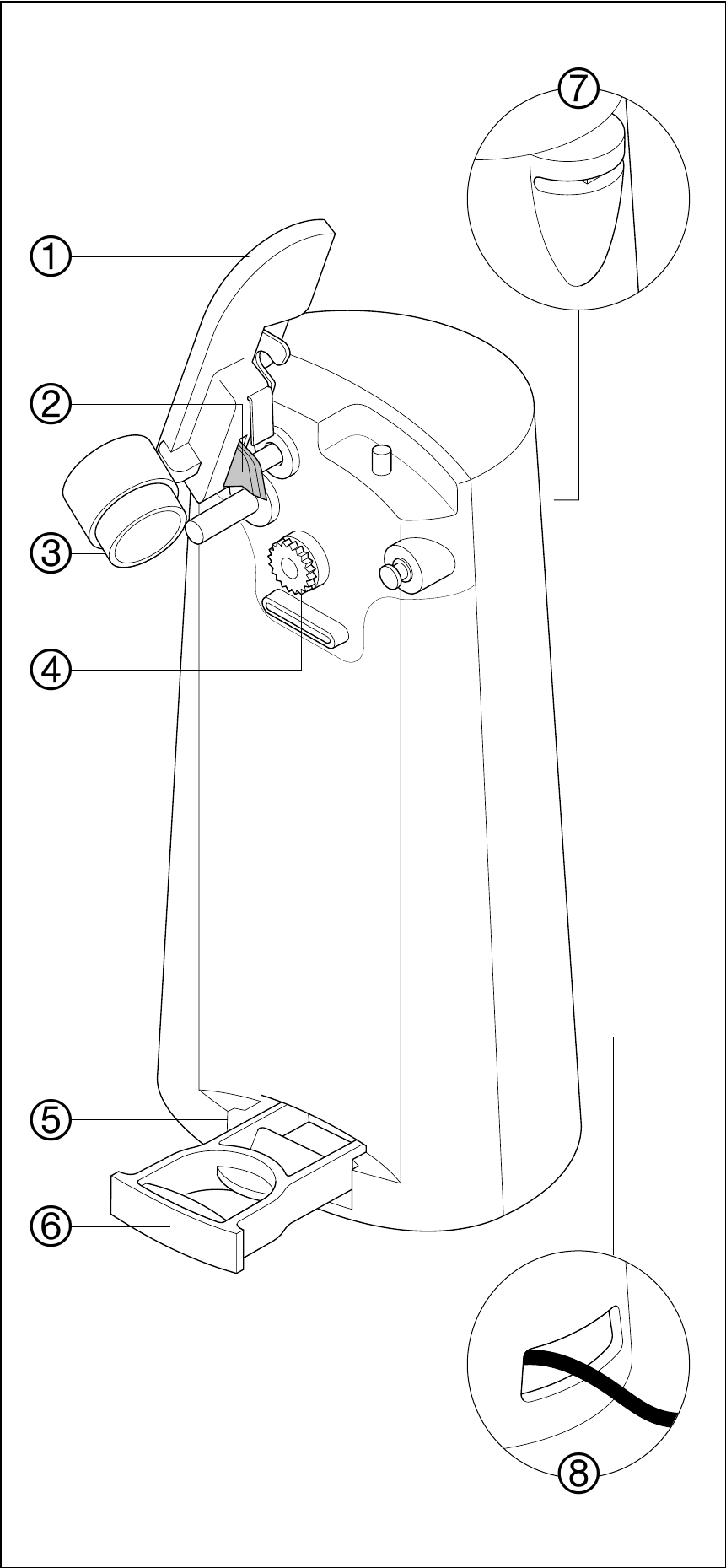 ⑦
①
②
③
④
⑤
⑥
⑧