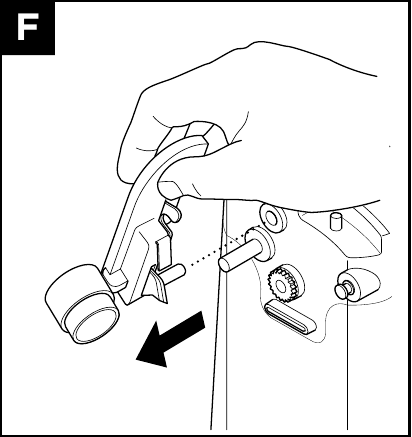 F