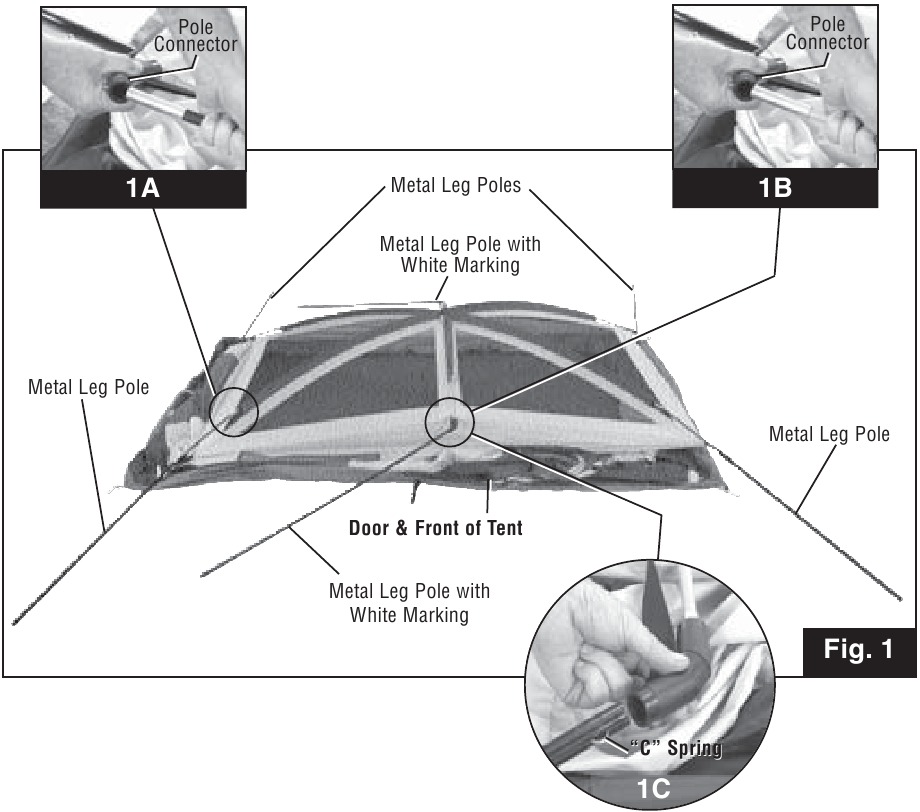 Pole Connector

1A

Pole Connector

1B

Metal Leg Poles

Metal Leg Pole with White Marking

Metal Leg Pole

Metal Leg Pole

Door & Front of Tent

Metal Leg Pole with White Marking

Fig. 1

"C" Spring

1C