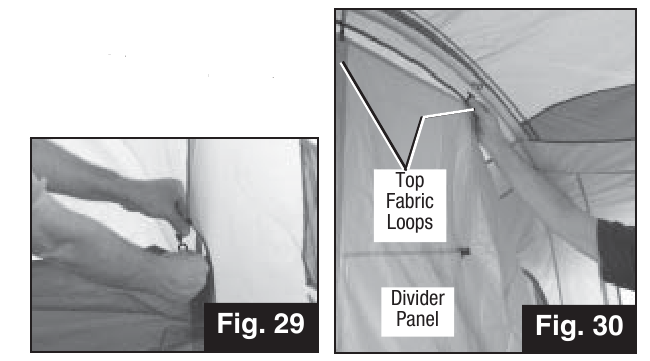 Fig. 29

Top Fabric Loops

Divider Panel

Fig. 30