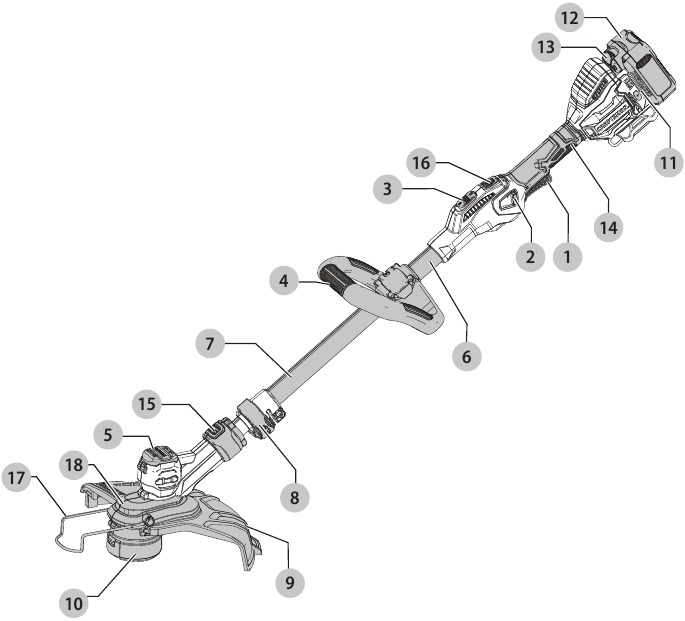 12
13
11
16
3
14
2
1
4
6
7
15
5
18
17
8
9
10