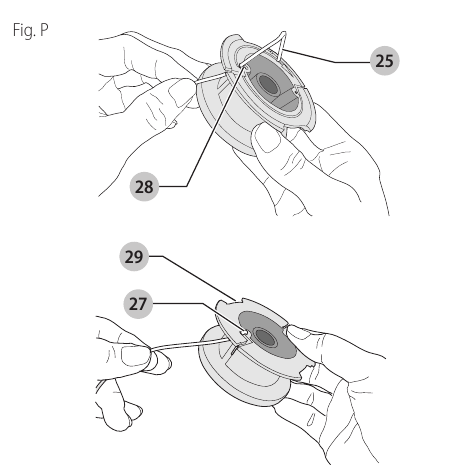 Fig. P

25

28

29

27