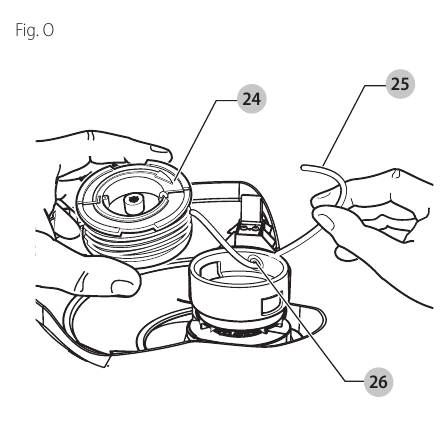 Fig. O

24

25

26