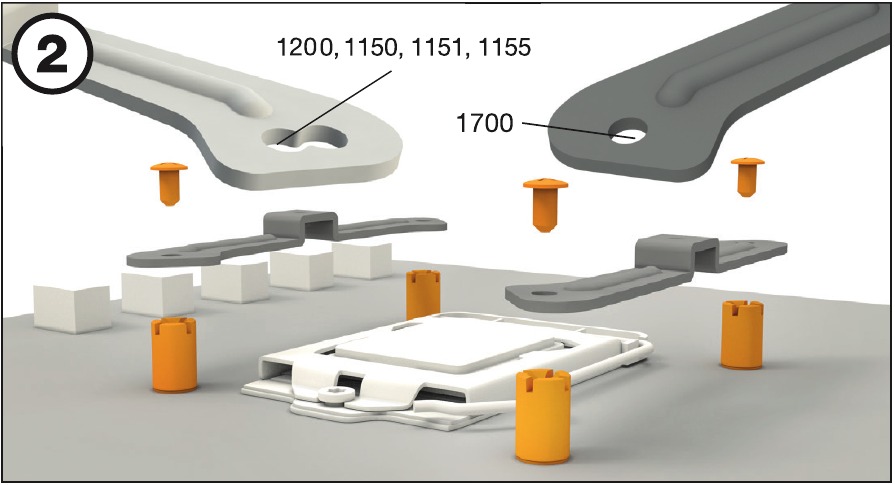 2

1200, 1150, 1151, 1155

1700