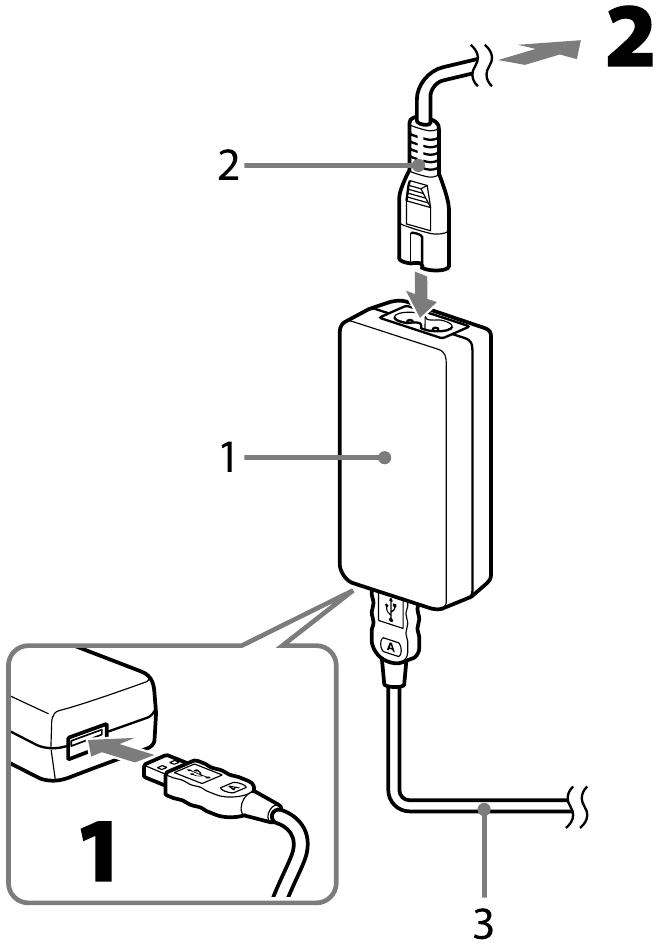 2
2
1
A
1
3