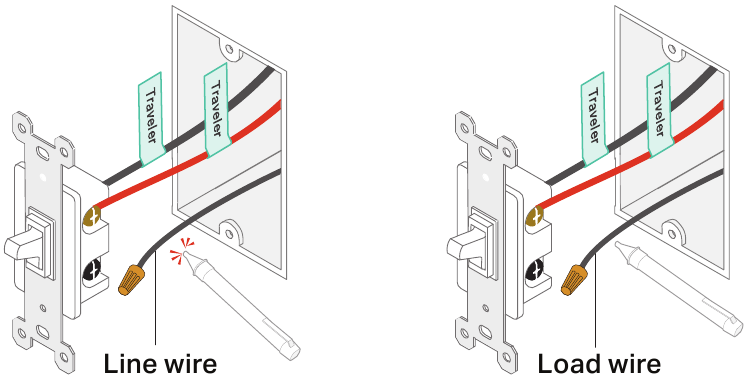 Traveler
Traveler
Line wire

Traveler
Traveler
Load wire