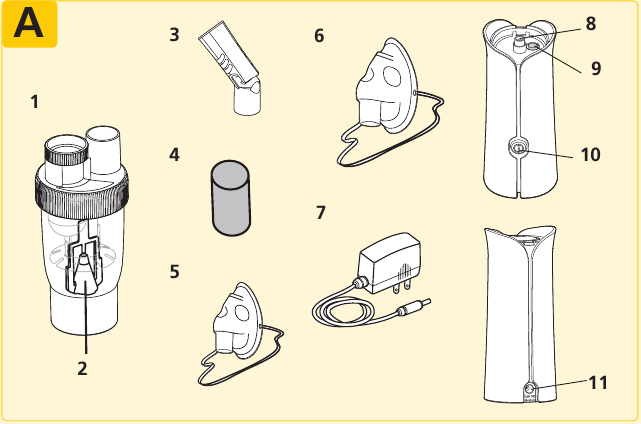 A

1

2

3

4

5

6

7

8

9

10

11