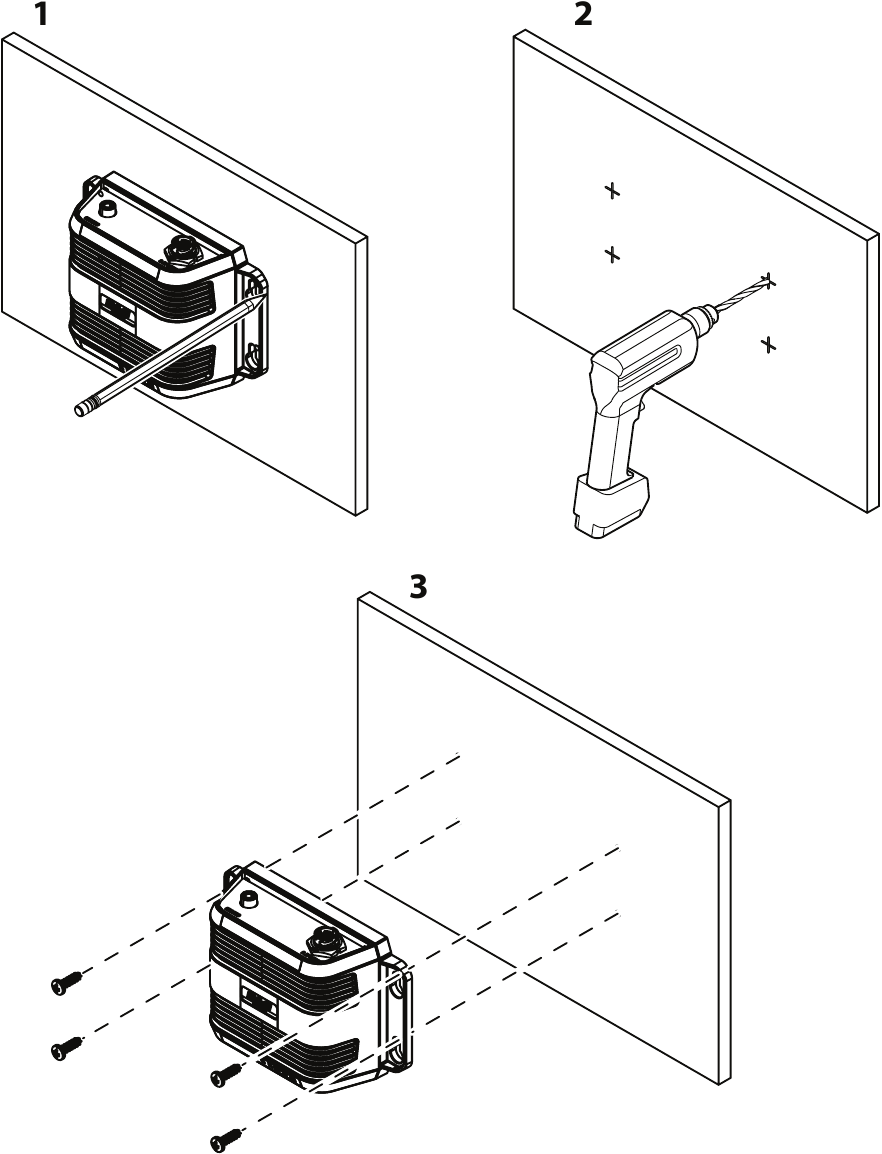 1

2

3