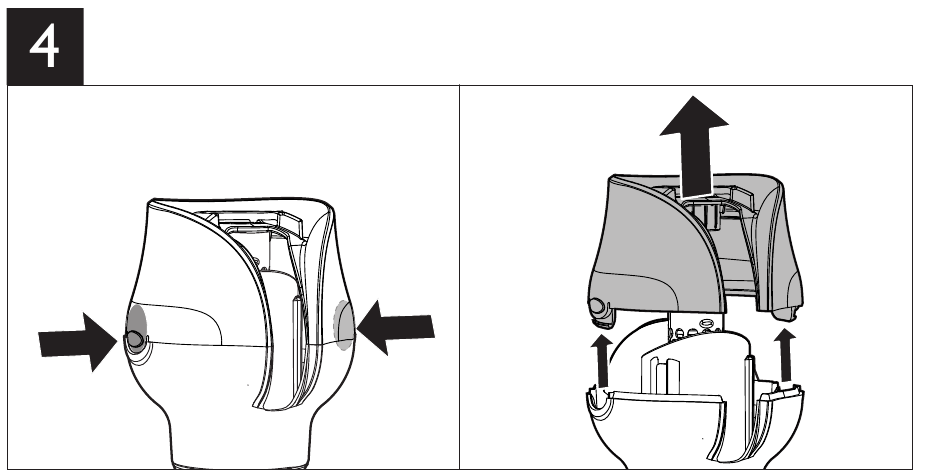 4