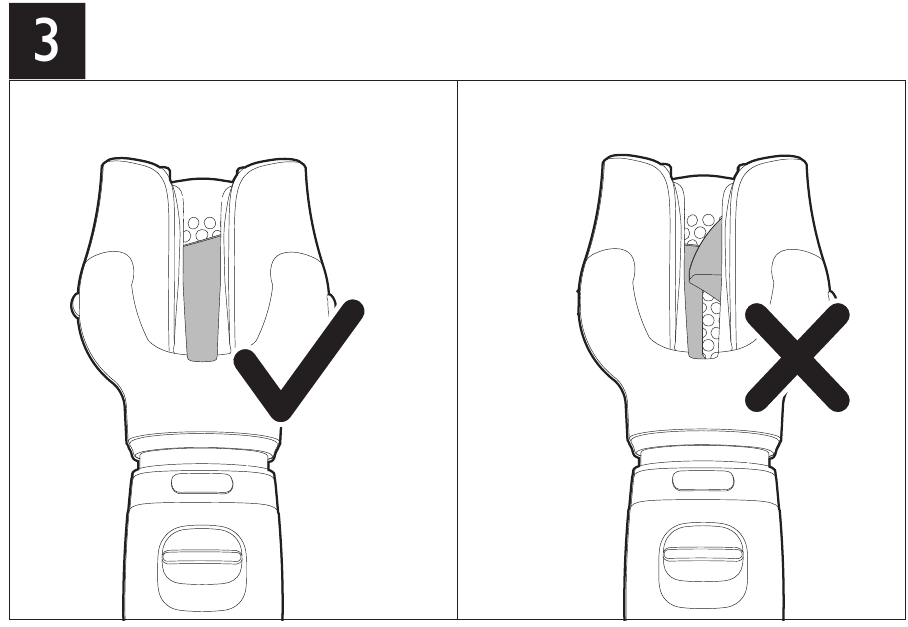 3