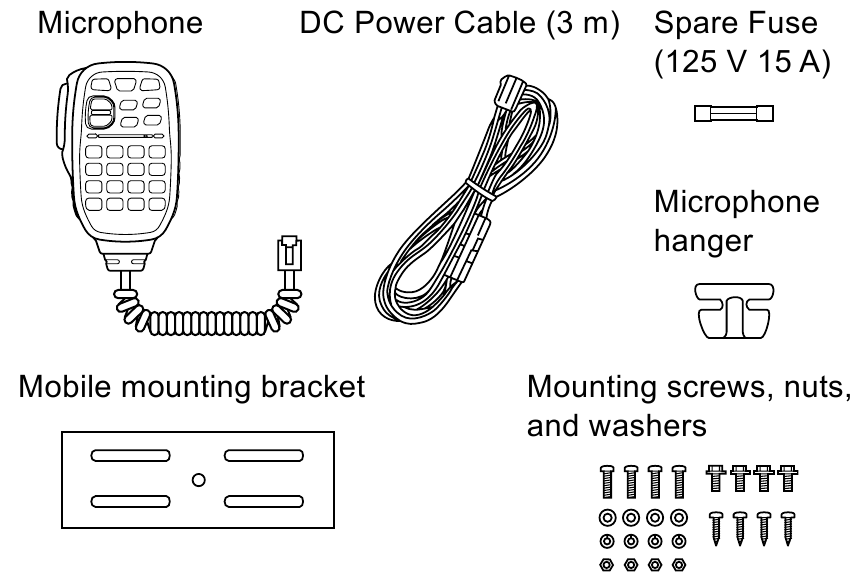 Microphone

DC Power Cable (3 m)

Spare Fuse (125 V 15 A)

Microphone hanger

Mobile mounting bracket

Mounting screws, nuts, and washers