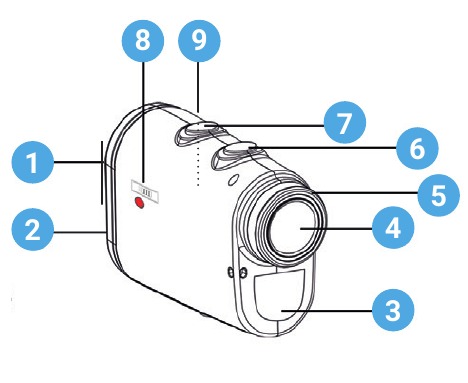 8
9
7
6
1
5
2
4
3