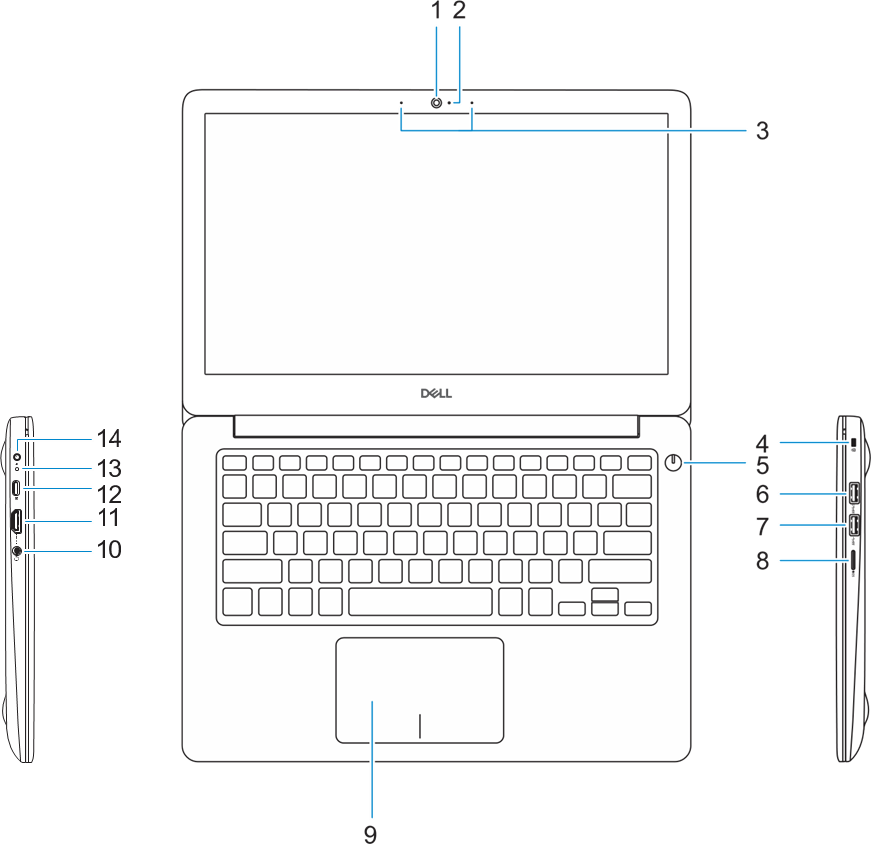 1 2
3
DELL
14
13
12
11
10
4
5
6
7
8
9