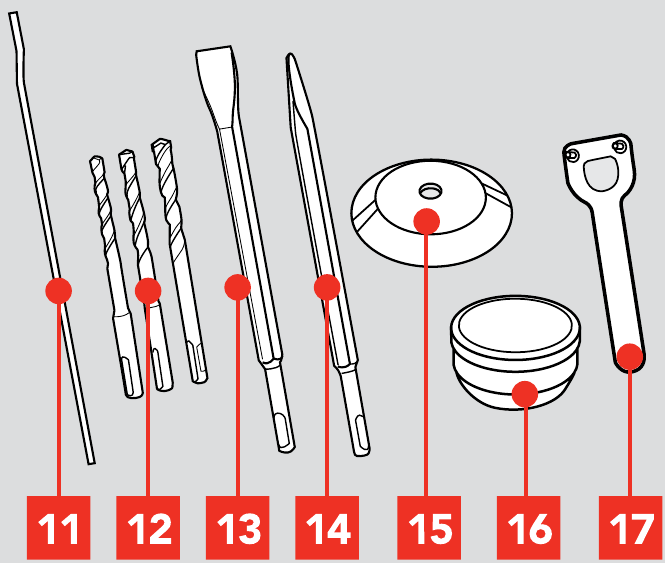 11 12 13 14 15 16 17