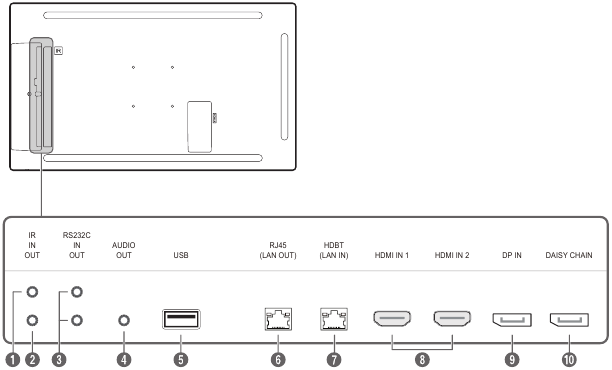 IR

IR
IN
OUT

RS232C
IN
OUT

AUDIO
OUT

USB

RJ45
(LAN OUT)

HDBT
(LAN IN)

HDMI IN 1

HDMI IN 2

DP IN

DAISY CHAIN

1 2 3 4 5 6 7 8 9 10