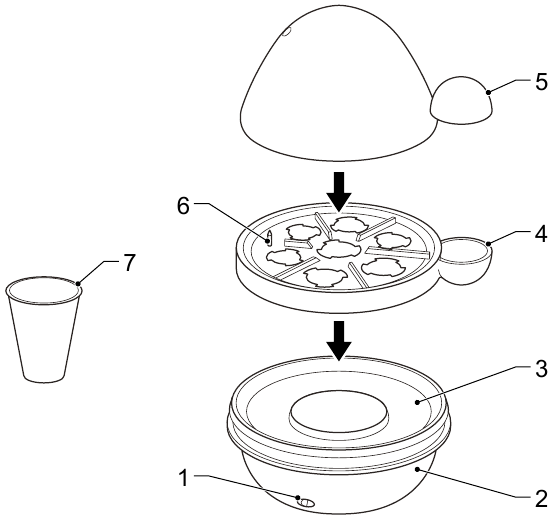 5
6
4
7
3
1
2