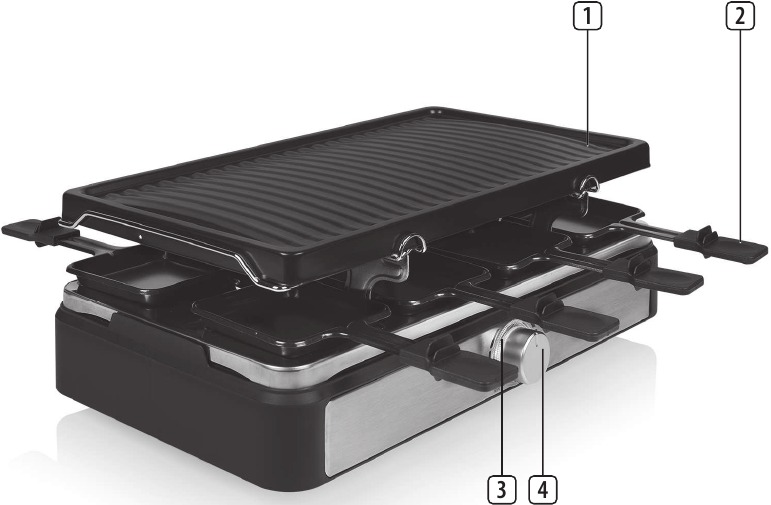 1
2
3
4