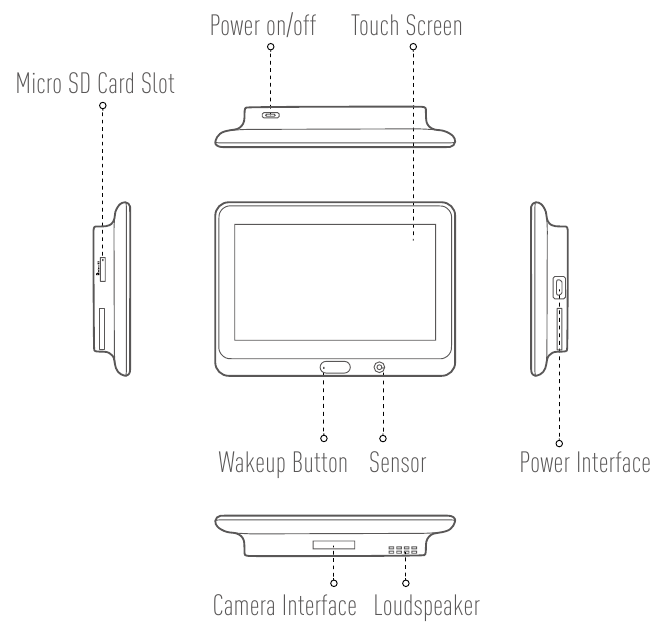 Power on/off
Touch Screen
Micro SD Card Slot
Wakeup Button
Sensor
Power Interface
Camera Interface
Loudspeaker