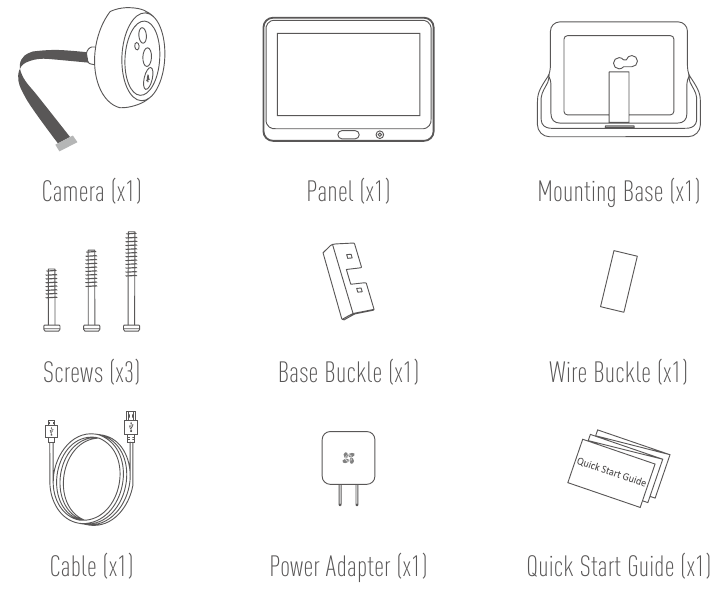 Camera (x1)
Panel (x1)
Mounting Base (x1)

Screws (x3)
Base Buckle (x1)
Wire Buckle (x1)

Cable (x1)
Power Adapter (x1)
Quick Start Guide
Quick Start Guide (x1)