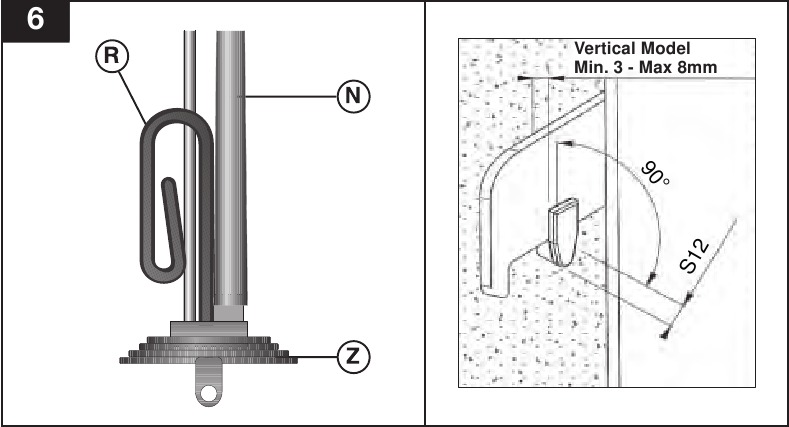 6

R

N

Z

Vertical Model
Min. 3 - Max 8mm

90°

S12