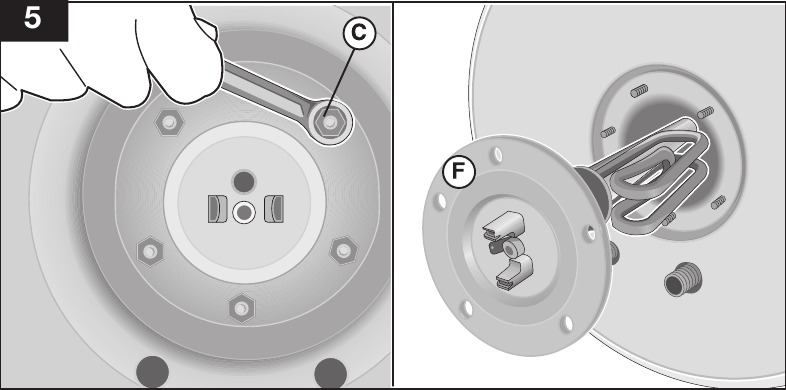 5
C
F