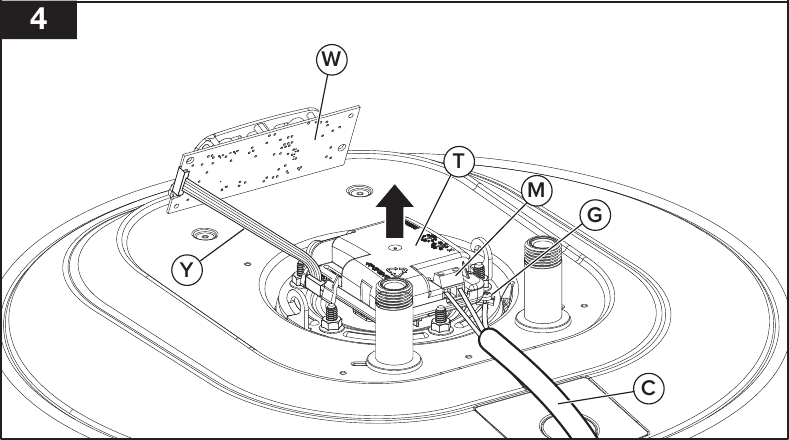 4

W

T

M

G

Y

C