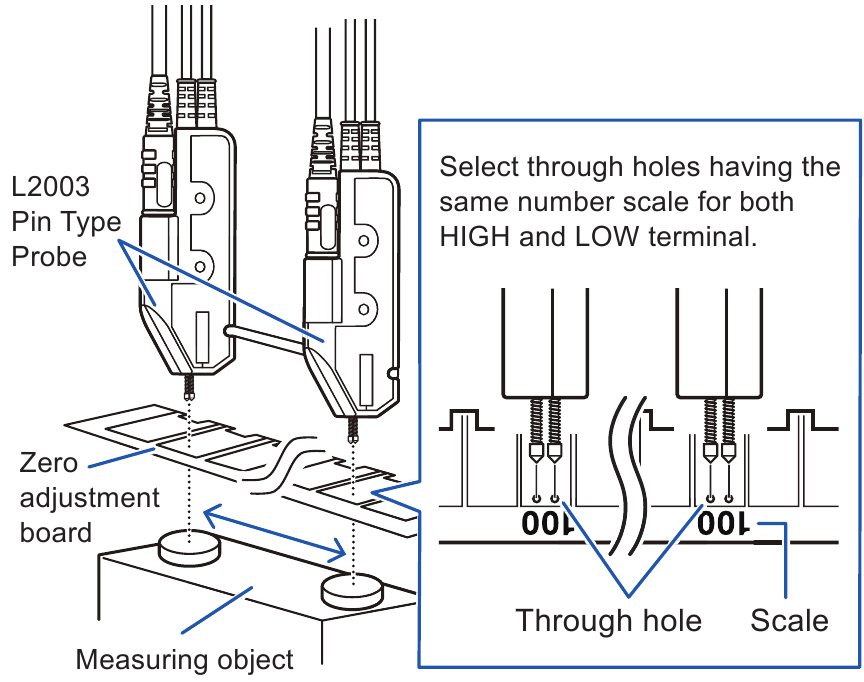 L2003
Pin Type
Probe

Zero
adjustment
board

Measuring object

Select through holes having the same number scale for both HIGH and LOW terminal.

100

100

Through hole

Scale