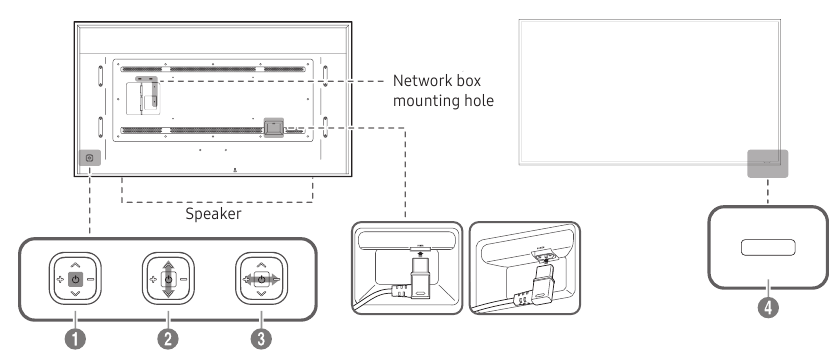 Network box mounting hole

Speaker

1

2

3

4