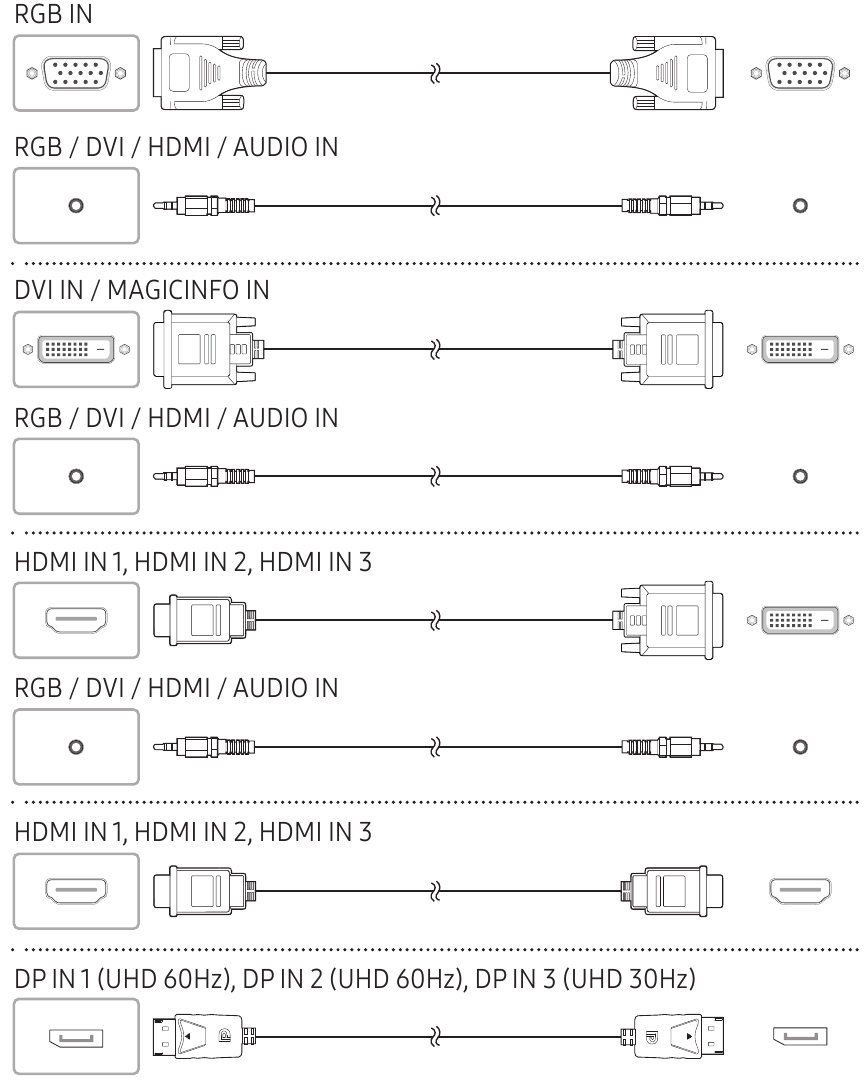 RGB IN

RGB / DVI / HDMI / AUDIO IN

DVI IN / MAGICINFO IN

RGB / DVI / HDMI / AUDIO IN

HDMI IN 1, HDMI IN 2, HDMI IN 3

RGB / DVI / HDMI / AUDIO IN

HDMI IN 1, HDMI IN 2, HDMI IN 3

DP IN 1 (UHD 60Hz), DP IN 2 (UHD 60Hz), DP IN 3 (UHD 30Hz)