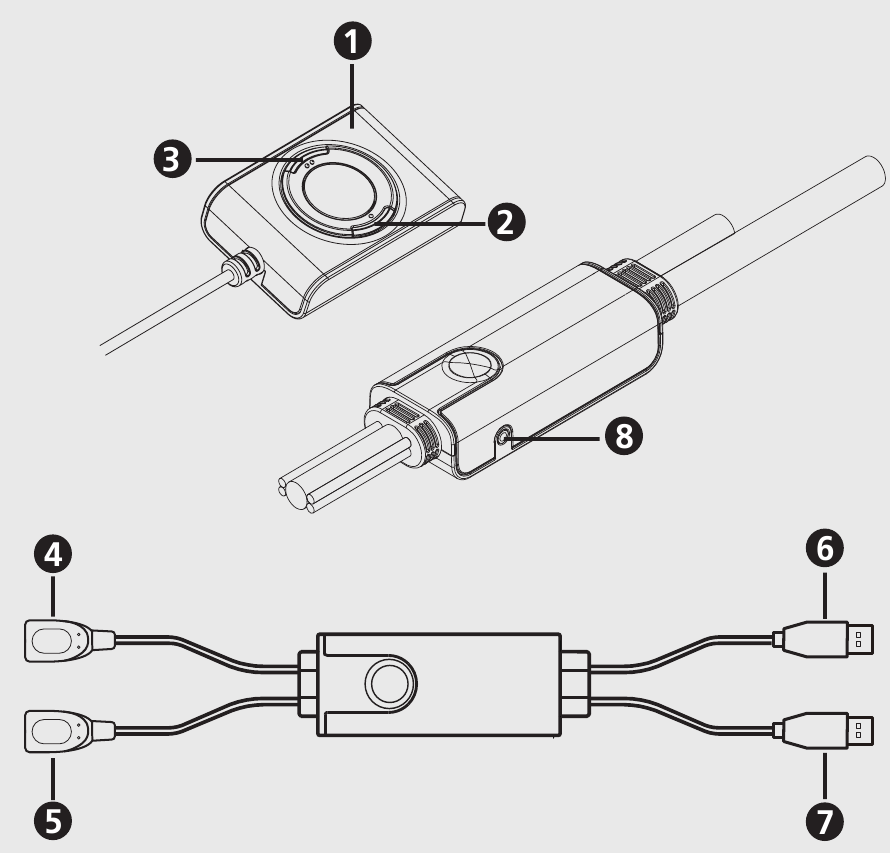 1
3
2
8
4
6
5
7