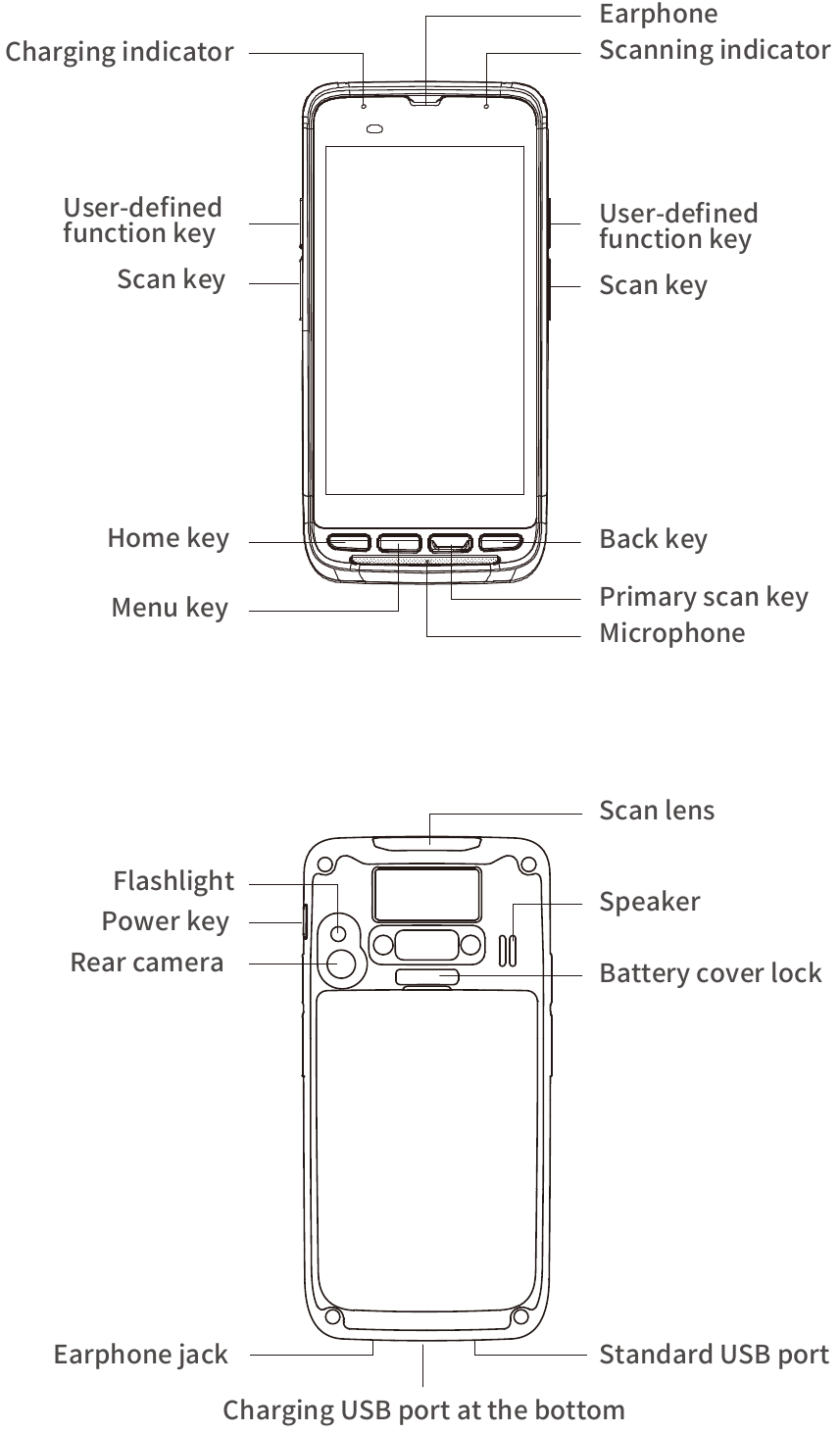 Earphone
Charging indicator
Scanning indicator
User-defined function key
User-defined function key
Scan key
Scan key
Home key
Back key
Menu key
Primary scan key
Microphone

Scan lens
Flashlight
Speaker
Power key
Rear camera
Battery cover lock
Earphone jack
Standard USB port
Charging USB port at the bottom