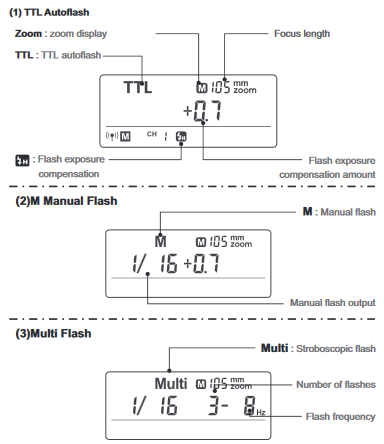 (1) TTL Autoflash

Zoom : zoom display

Focus length

TTL : TTL autoflash

TTL M 105 mm zoom

+0.7

M CH 1

: Flash exposure compensation

Flash exposure compensation amount

(2)M Manual Flash

M : Manual flash

M M 105 mm zoom

1/ 16 +0.7

Manual flash output

(3)Multi Flash

Multi : Stroboscopic flash

Multi M 105 mm zoom

Number of flashes

1/ 16 3- 8 Hz

Flash frequency