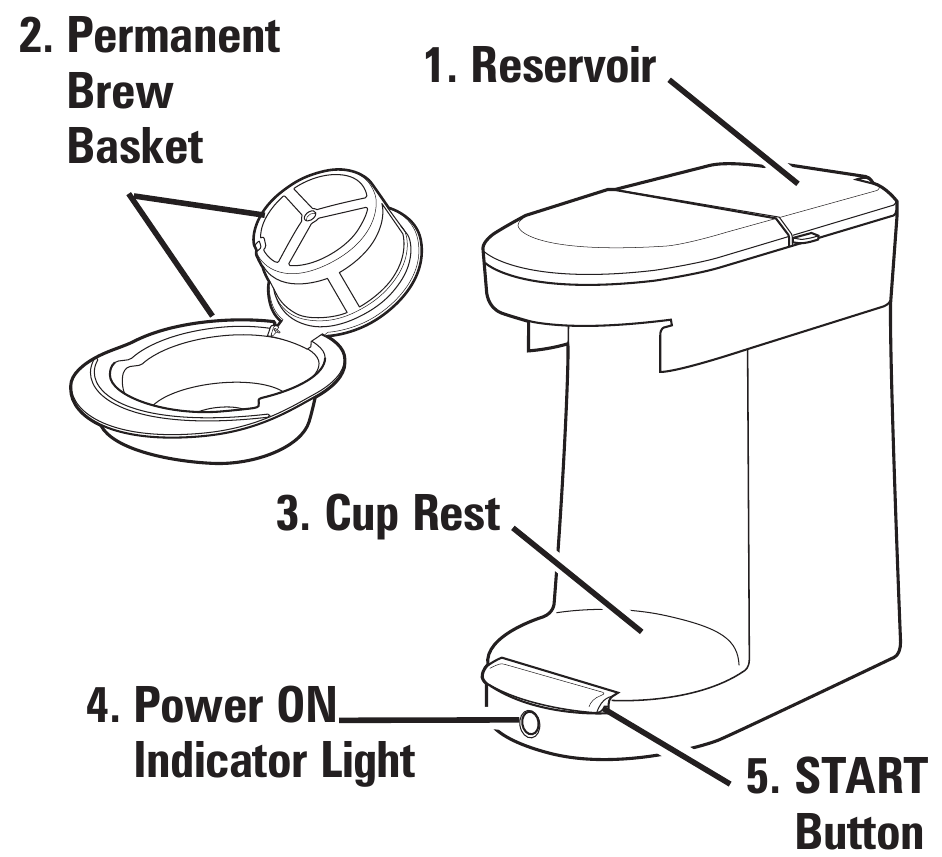 2. Permanent Brew Basket

1. Reservoir

3. Cup Rest

4. Power ON Indicator Light

5. START Button