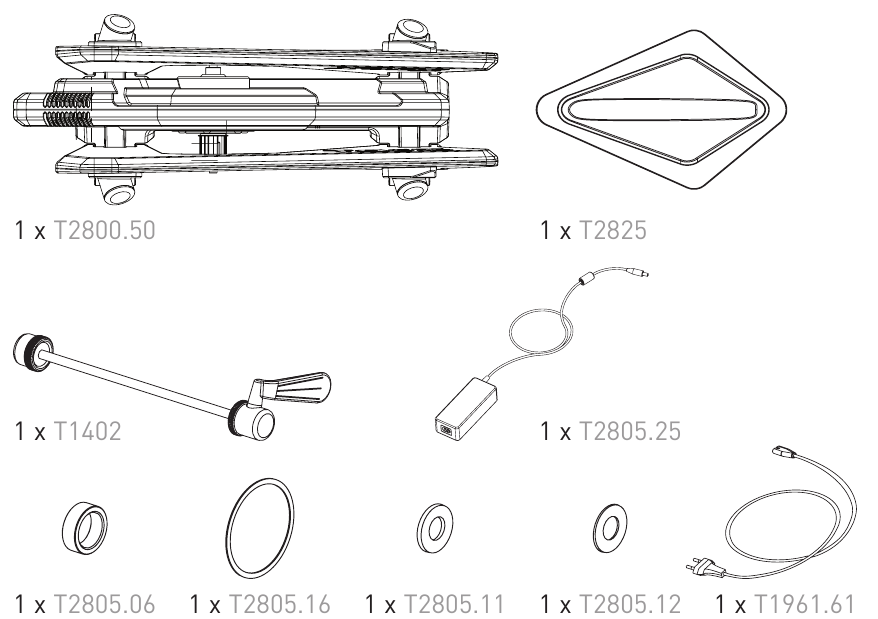 1 x T2800.50

1 x T2825

1 x T1402

1 x T2805.25

1 x T2805.06

1 x T2805.16

1 x T2805.11

1 x T2805.12

1 x T1961.61