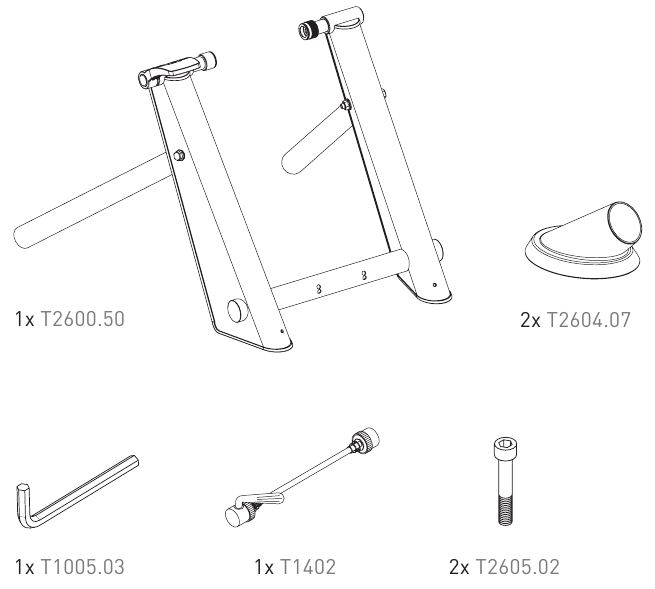 1x T2600.50

2x T2604.07

1x T1005.03

1x T1402

2x T2605.02