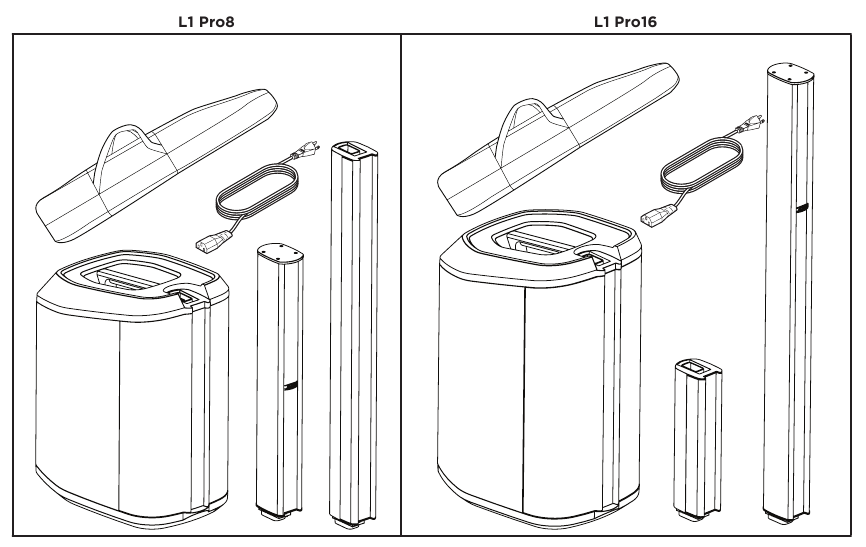 L1 Pro8

L1 Pro16