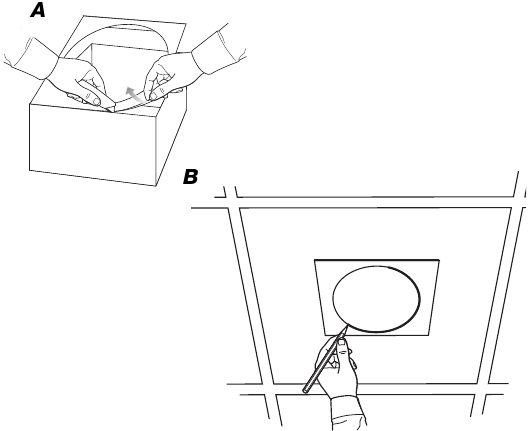 A

B