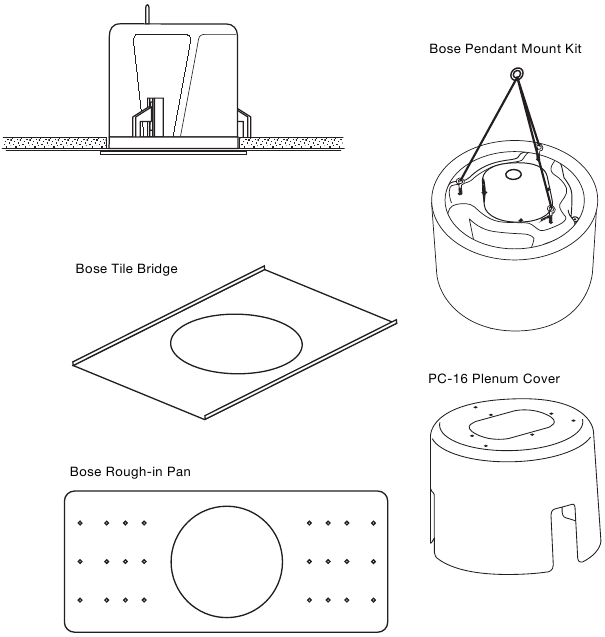 Bose Pendant Mount Kit

Bose Tile Bridge

PC-16 Plenum Cover

Bose Rough-in Pan